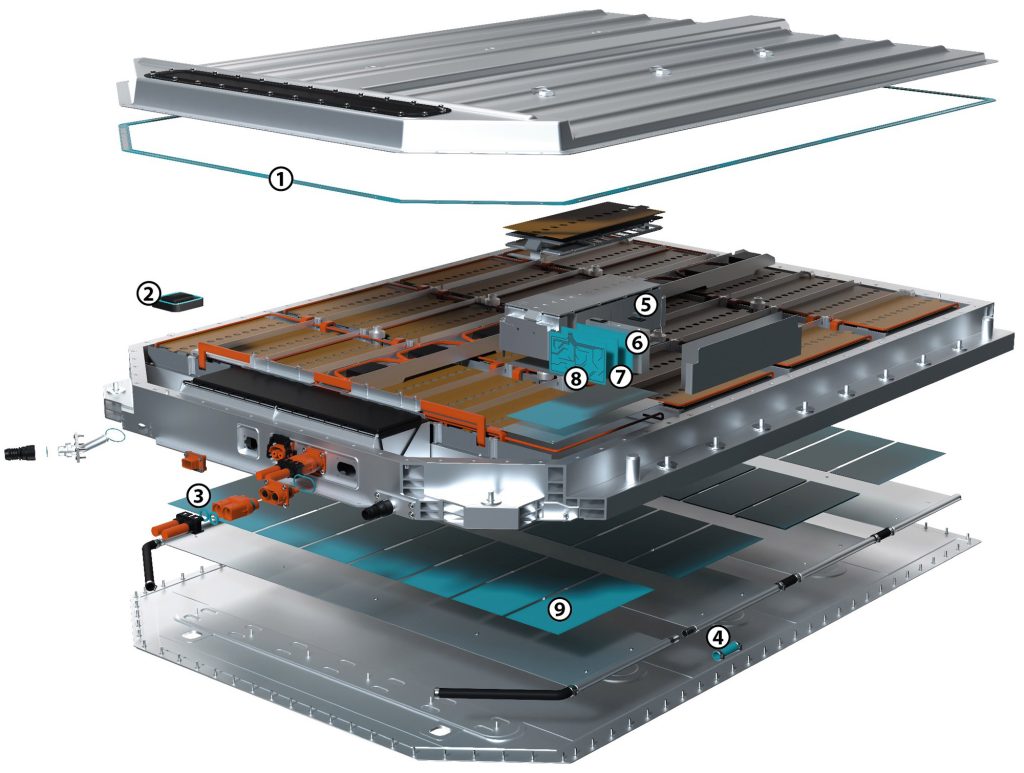 1
2
5
6
8
7
3
9
4